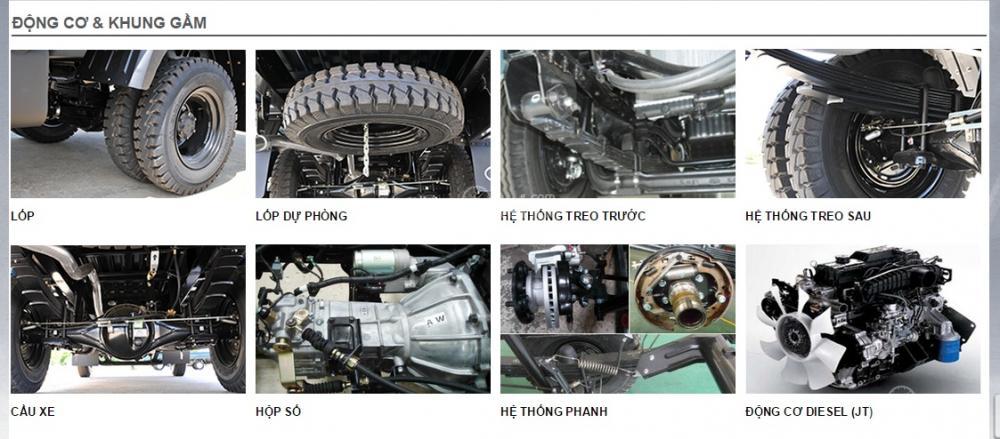 ĐỘNG CƠ & KHUNG GẦM

LỐP

LỐP DỰ PHÒNG

HỆ THỐNG TREO TRƯỚC

HỆ THỐNG TREO SAU

CẦU XE

HỘP SỐ

HỆ THỐNG PHANH

ĐỘNG CƠ DIESEL (JT)